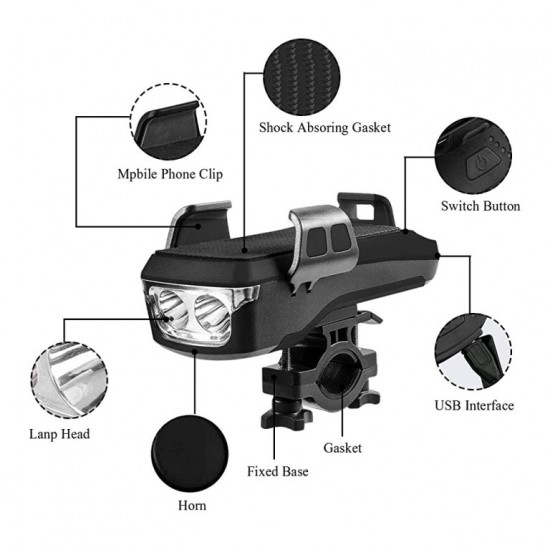 Shock Absoring Gasket

Mpbile Phone Clip

Switch Button

USB Interface

Lanp Head

Horn

Fixed Base

Gasket