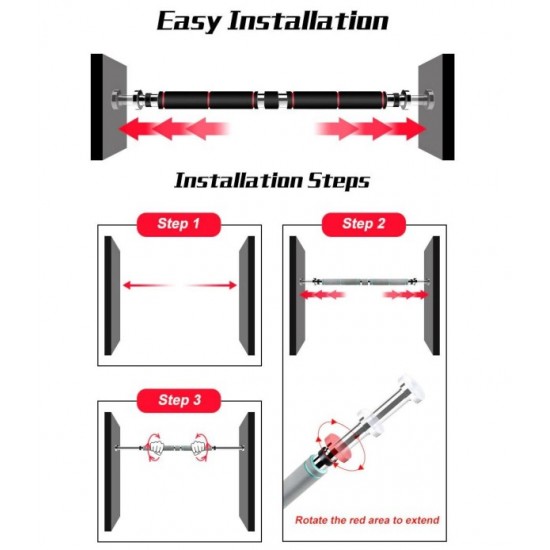 Easy Installation

Installation Steps

Step 1

Step 2

Step 3

Rotate the red area to extend