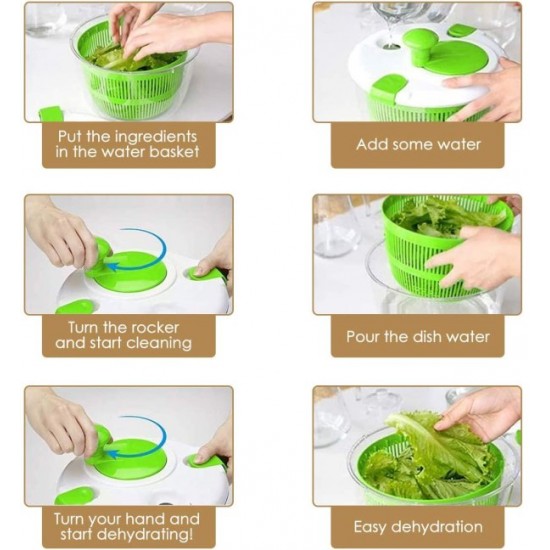 Put the ingredients in the water basket

Add some water

Turn the rocker and start cleaning

Pour the dish water

Turn your hand and start dehydrating!

Easy dehydration