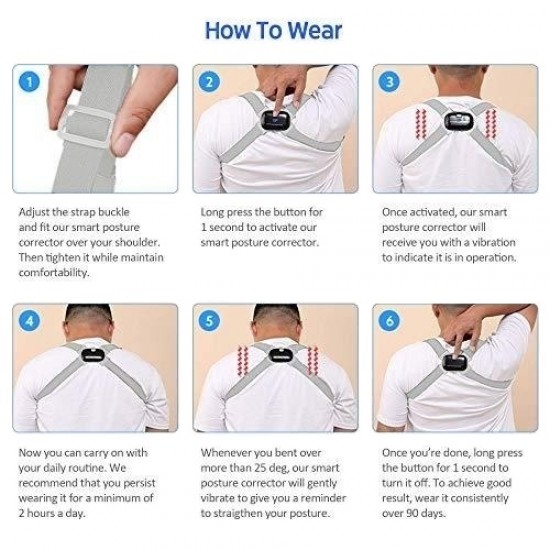 How To Wear

1

Adjust the strap buckle and fit our smart posture corrector over your shoulder. Then tighten it while maintain comfortability.

2

Long press the button for 1 second to activate our smart posture corrector.

3

Once activated, our smart posture corrector will receive you with a vibration to indicate it is in operation.

4

Now you can carry on with your daily routine. We recommend that you persist wearing it for a minimum of 2 hours a day.

5

Whenever you bent over more than 25 deg, our smart posture corrector will gently vibrate to give you a reminder to straighten your posture.

6

Once you're done, long press the button for 1 second to turn it off. To achieve good result, wear it consistently over 90 days.